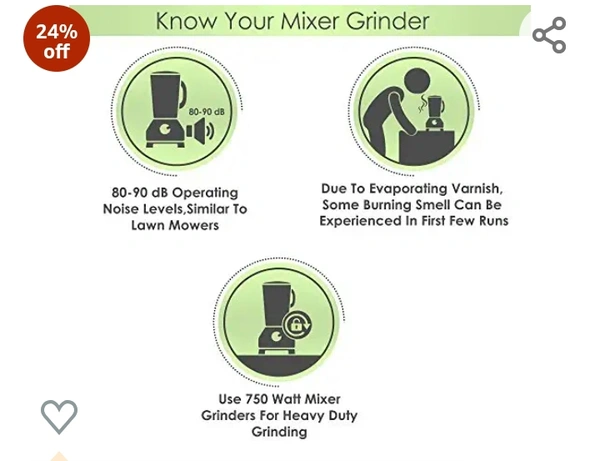 24% off

Know Your Mixer Grinder

80-90 dB

80-90 dB Operating Noise Levels,Similar To Lawn Mowers

Due To Evaporating Varnish, Some Burning Smell Can Be Experienced In First Few Runs

Use 750 Watt Mixer Grinders For Heavy Duty Grinding