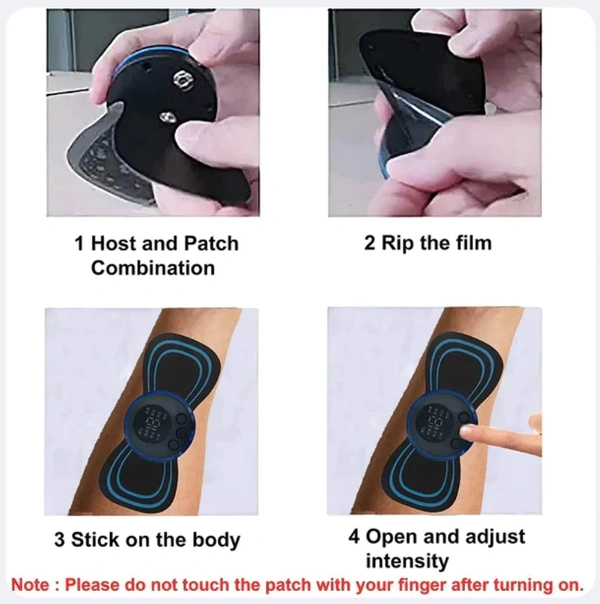 1 Host and Patch Combination

2 Rip the film

3 Stick on the body

4 Open and adjust intensity

Note : Please do not touch the patch with your finger after turning on.