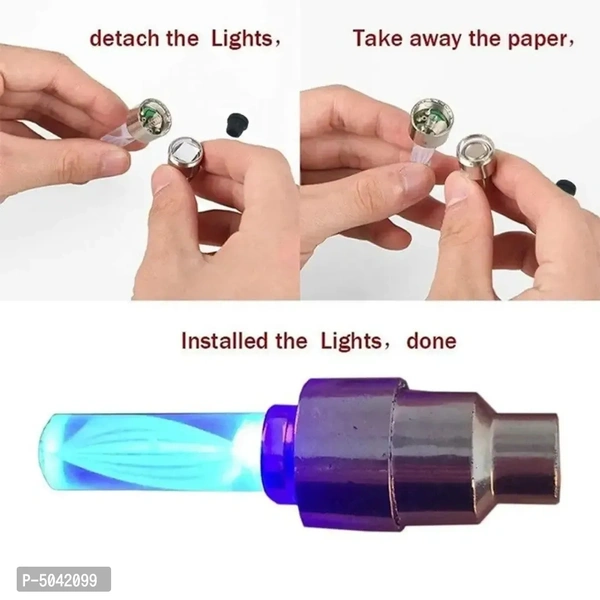 detach the Lights,

Take away the paper,

Installed the Lights, done

P-5042099