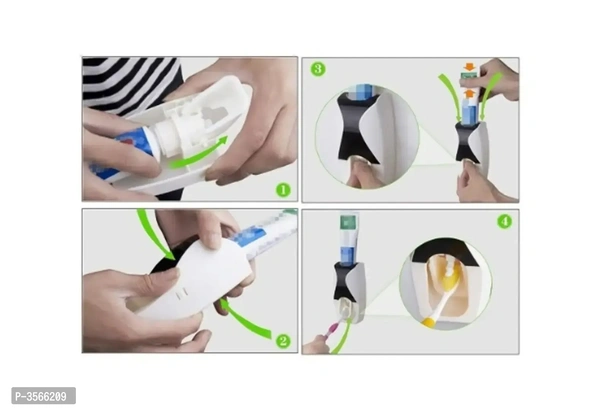 1

3

2

4

P-3566209