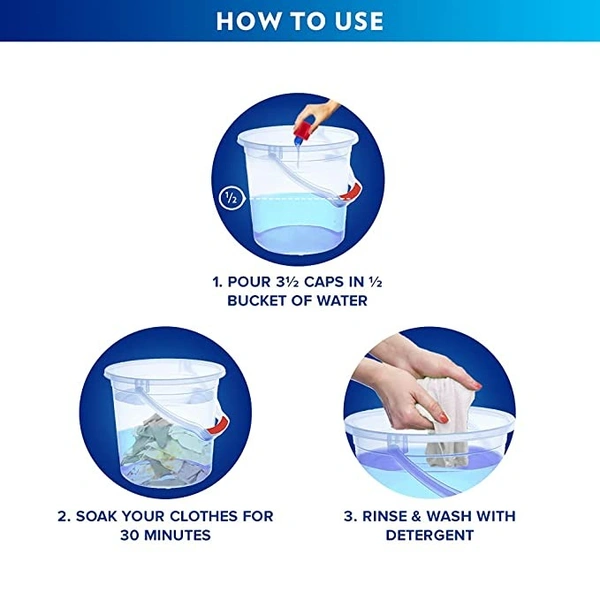 HOW TO USE

½

1. POUR 3½ CAPS IN ½ BUCKET OF WATER

2. SOAK YOUR CLOTHES FOR 30 MINUTES

3. RINSE & WASH WITH DETERGENT