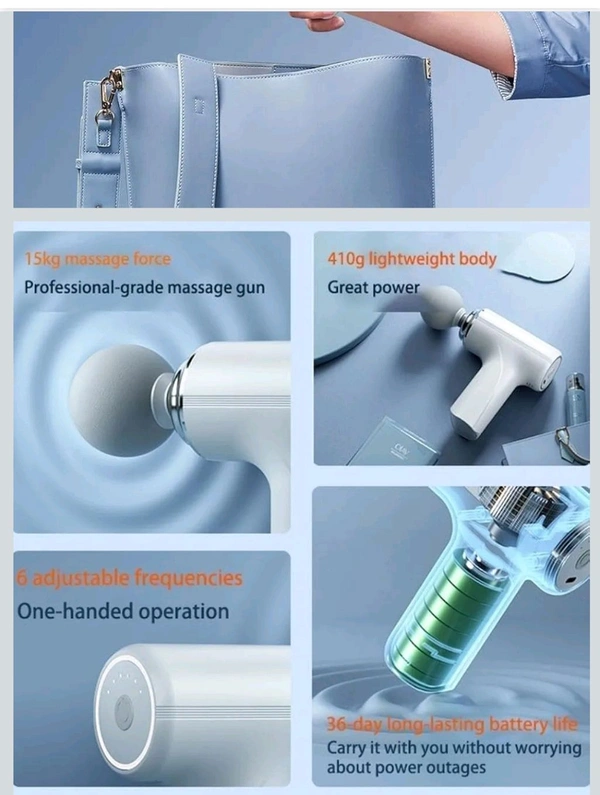 15kg massage force
Professional-grade massage gun

410g lightweight body
Great power

6 adjustable frequencies
One-handed operation

36-day long-lasting battery life
Carry it with you without worrying about power outages