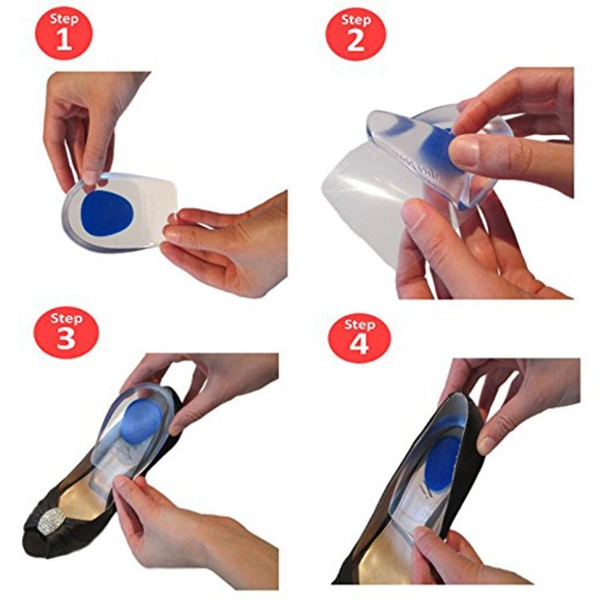 Step
1

Step
2

Step
3

Step
4