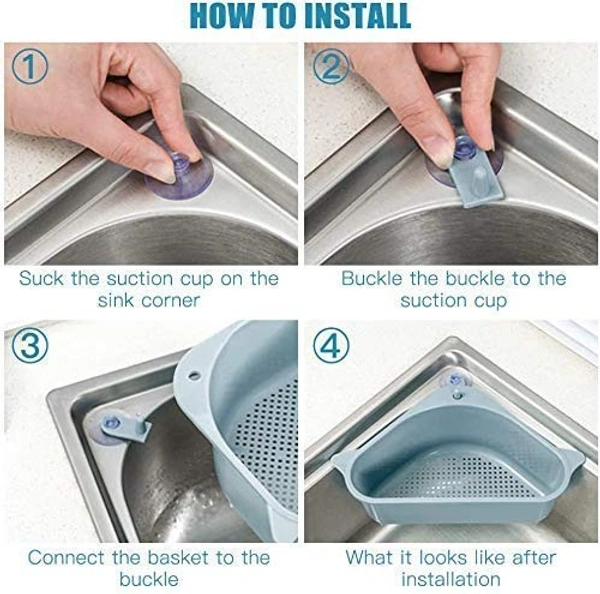 HOW TO INSTALL

①

Suck the suction cup on the sink corner

②

Buckle the buckle to the suction cup

③

Connect the basket to the buckle

④

What it looks like after installation