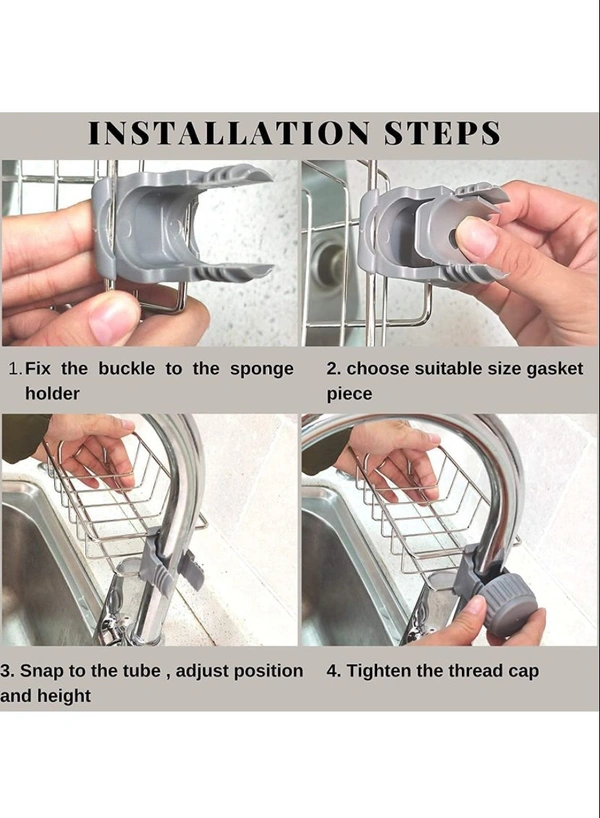 INSTALLATION STEPS

1. Fix the buckle to the sponge holder

2. choose suitable size gasket piece

3. Snap to the tube , adjust position and height

4. Tighten the thread cap